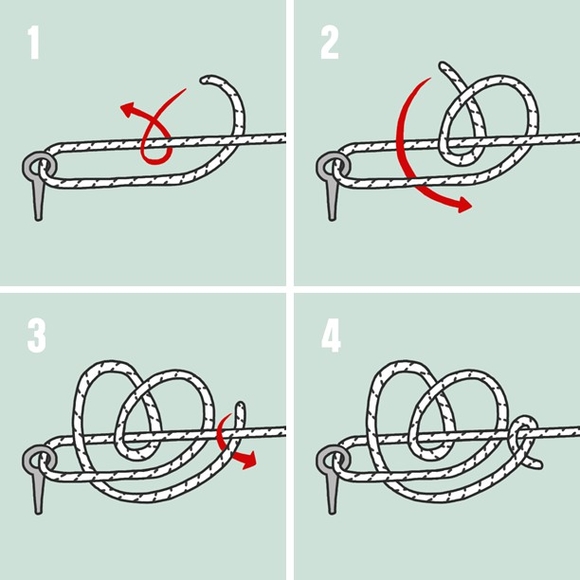 1

2

3

4